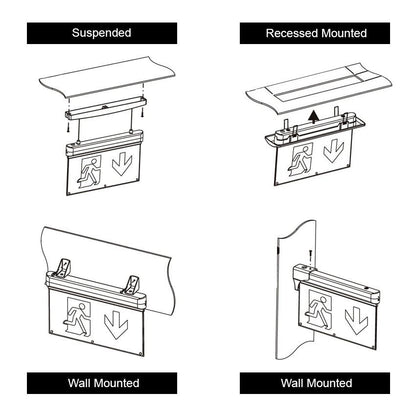 Suspended

Recessed Mounted

Wall Mounted

Wall Mounted